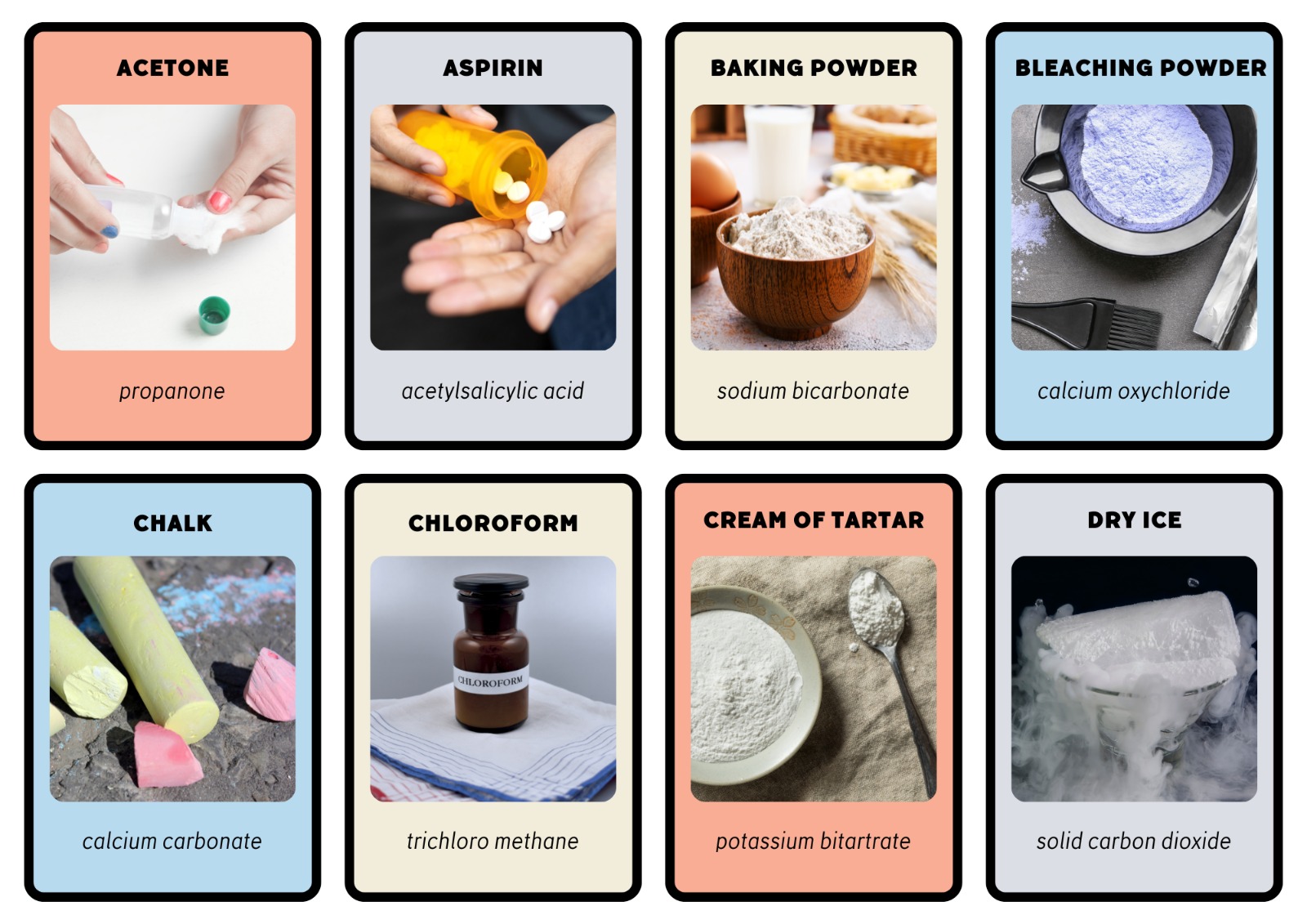 ACETONE

propanone

ASPIRIN

acetylsalicylic acid

BAKING POWDER

sodium bicarbonate

BLEACHING POWDER

calcium oxychloride

CHALK

calcium carbonate

CHLOROFORM

CHLOROFORM

trichloro methane

CREAM OF TARTAR

potassium bitartrate

DRY ICE

solid carbon dioxide